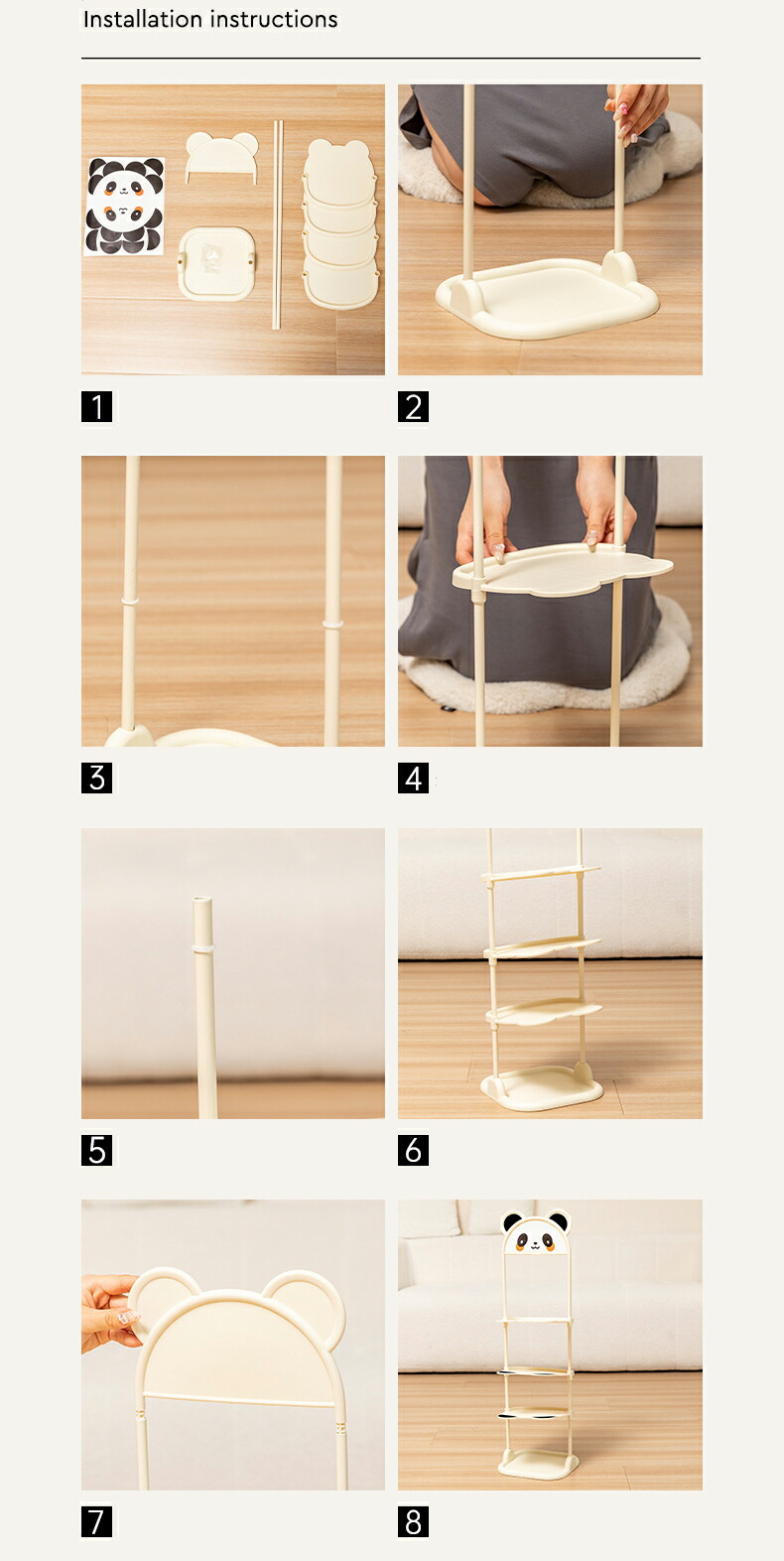 Installation instructions

1

2

3

4

5

6

7

8