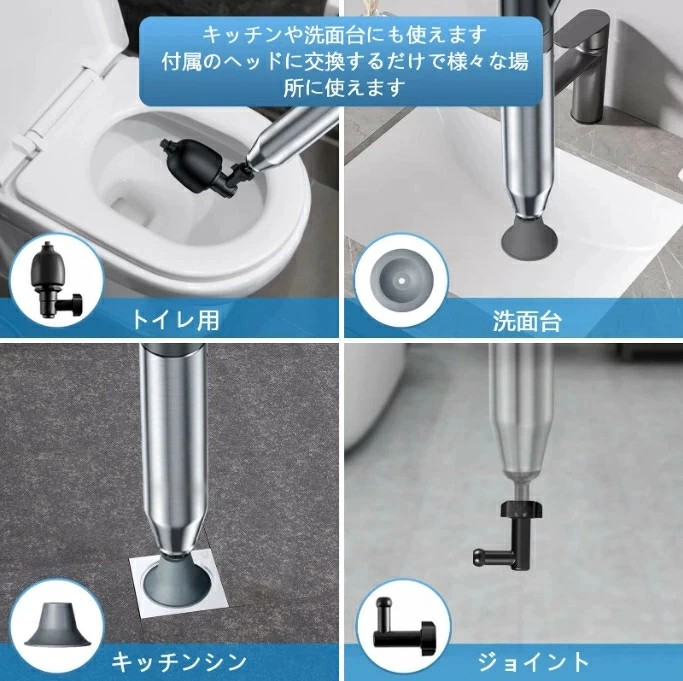 キッチンや洗面台にも使えます
付属のヘッドに交換するだけで様々な場所に使えます

トイレ用

洗面台

キッチンシン

ジョイント