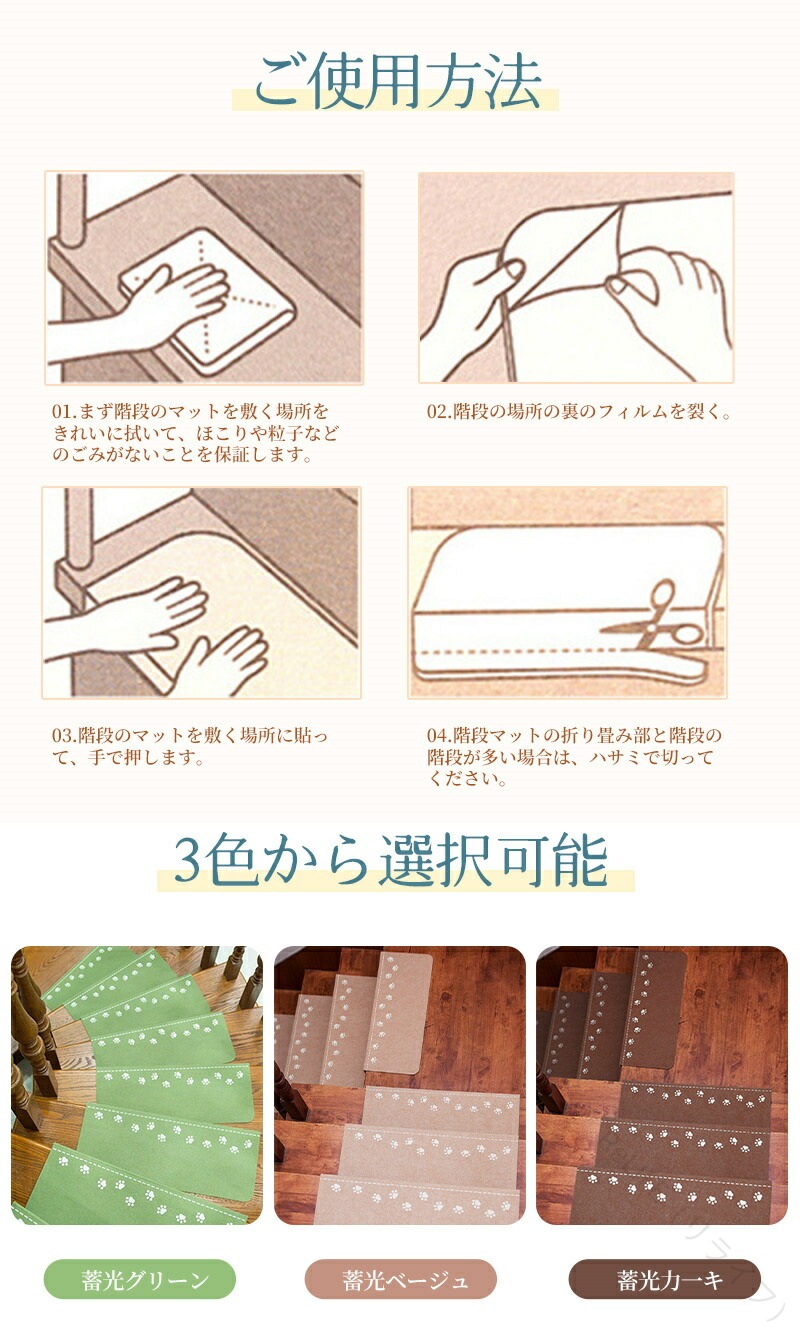 ご使用方法

01.まず階段のマットを敷く場所をきれいに拭いて、ほこりや粒子などのごみがないことを保証します。

02.階段の場所の裏のフィルムを裂く。

03.階段のマットを敷く場所に貼って、手で押します。

04.階段マットの折り畳み部と階段の階段が多い場合は、ハサミで切ってください。

3色から選択可能

蓄光グリーン

蓄光ベージュ

蓄光カーキ